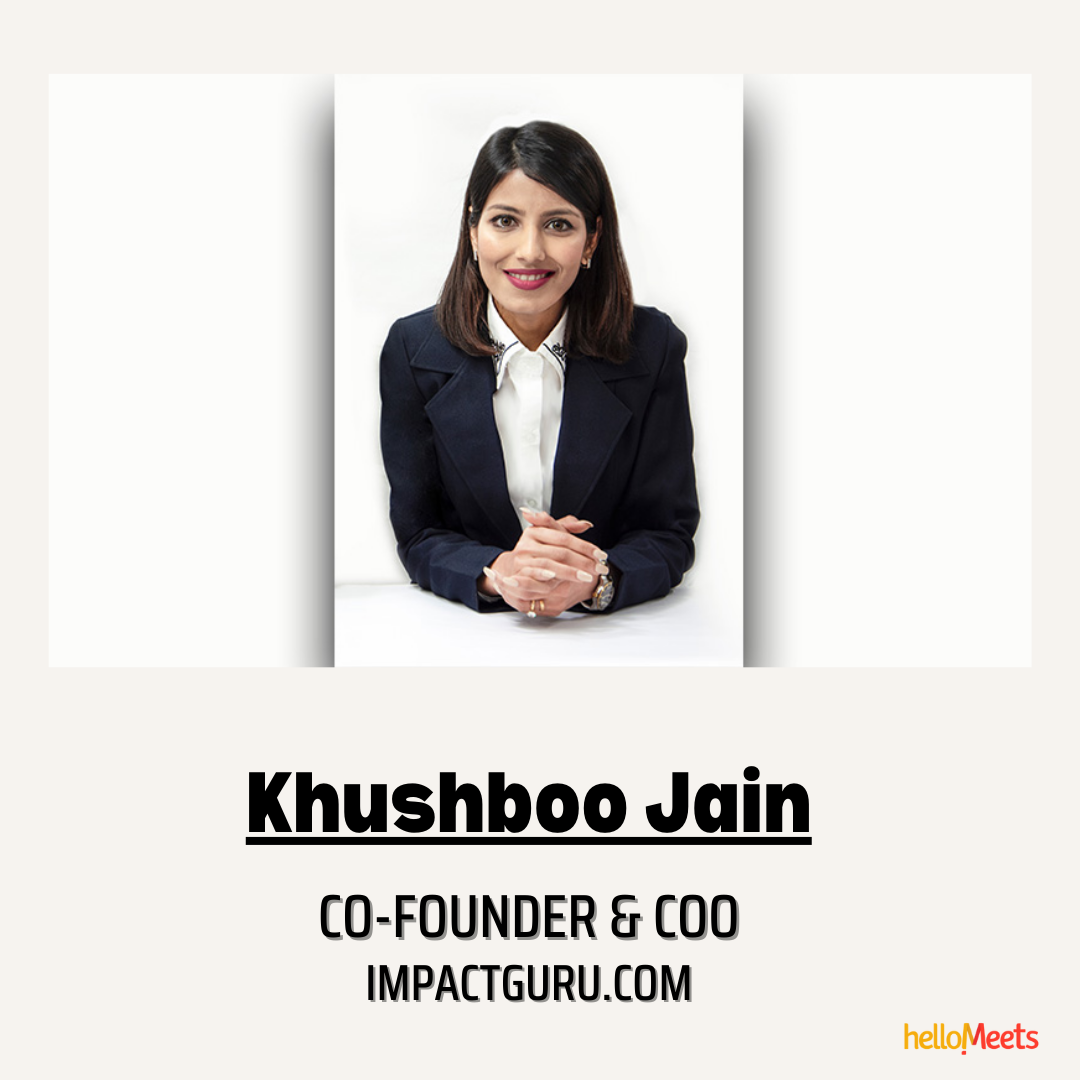 Khushboo Jain

CO-FOUNDER & COO
IMPACTGURU.COM

helloMeets